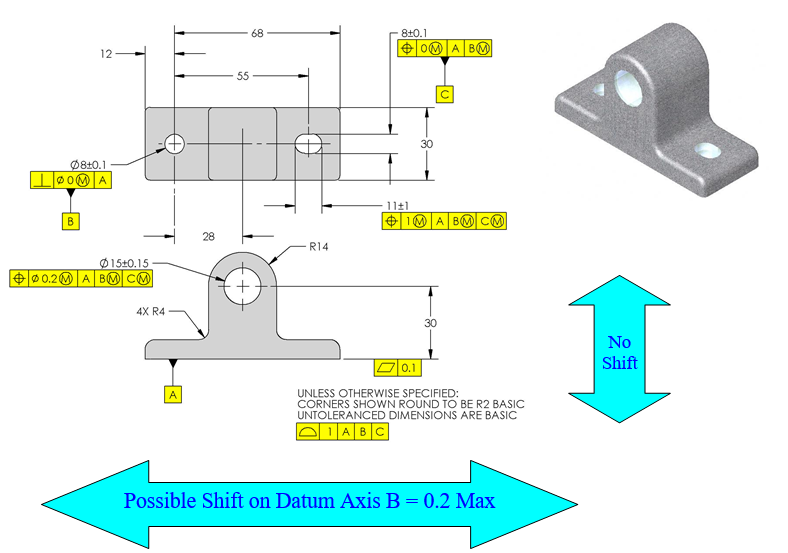 68

12

55

8±0.1

⌖ | 0Ⓜ | A | BⓂ

C

30

Ø8±0.1

⊥ | Ø 0Ⓜ | A

B

11±1

⌖ | 1Ⓜ | A | BⓂ | CⓂ

28

R14

Ø15±0.15

⌖ | Ø 0.2Ⓜ | A | BⓂ | CⓂ

4X R4

30

▱ | 0.1

A

UNLESS OTHERWISE SPECIFIED:
CORNERS SHOWN ROUND TO BE R2 BASIC
UNTOLERANCED DIMENSIONS ARE BASIC

⌓ | 1 | A | B | C

No Shift

Possible Shift on Datum Axis B = 0.2 Max